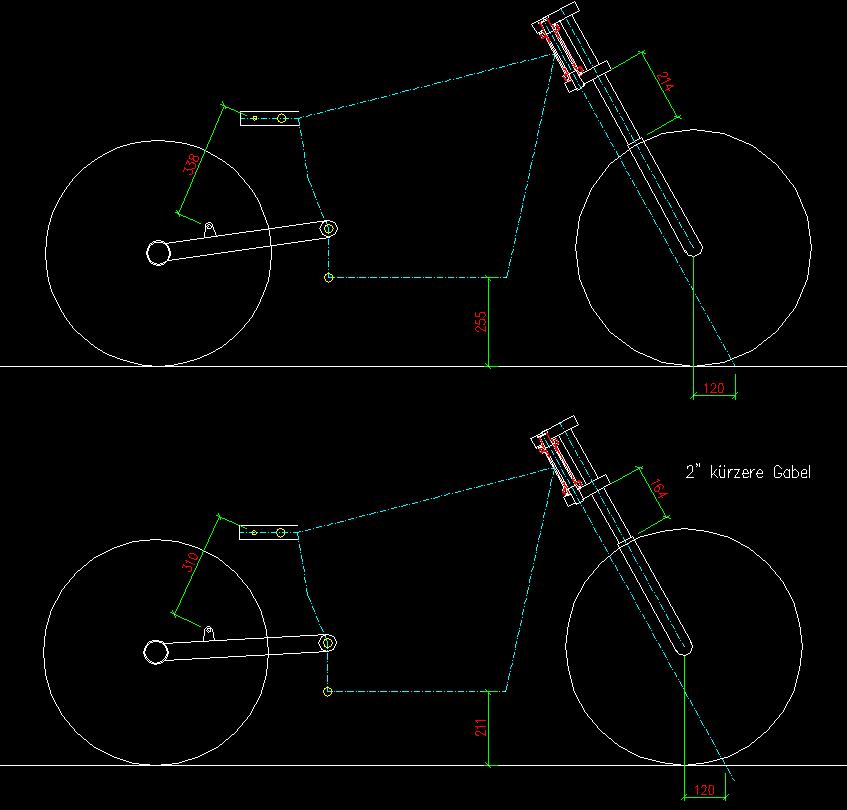 214

338

255

120

2" kürzere Gabel

164

310

211

120